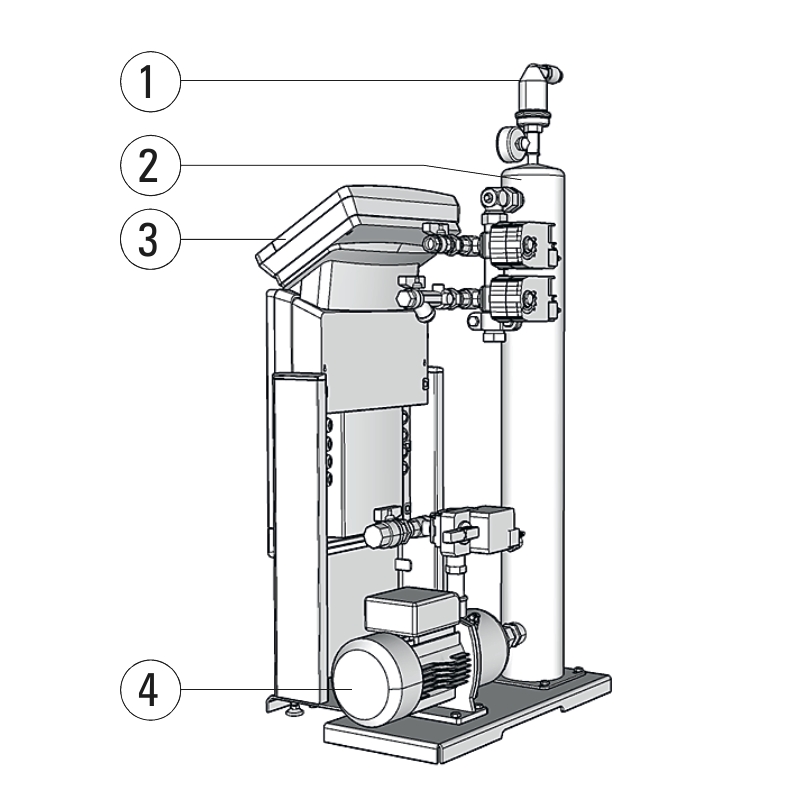 1
2
3
4