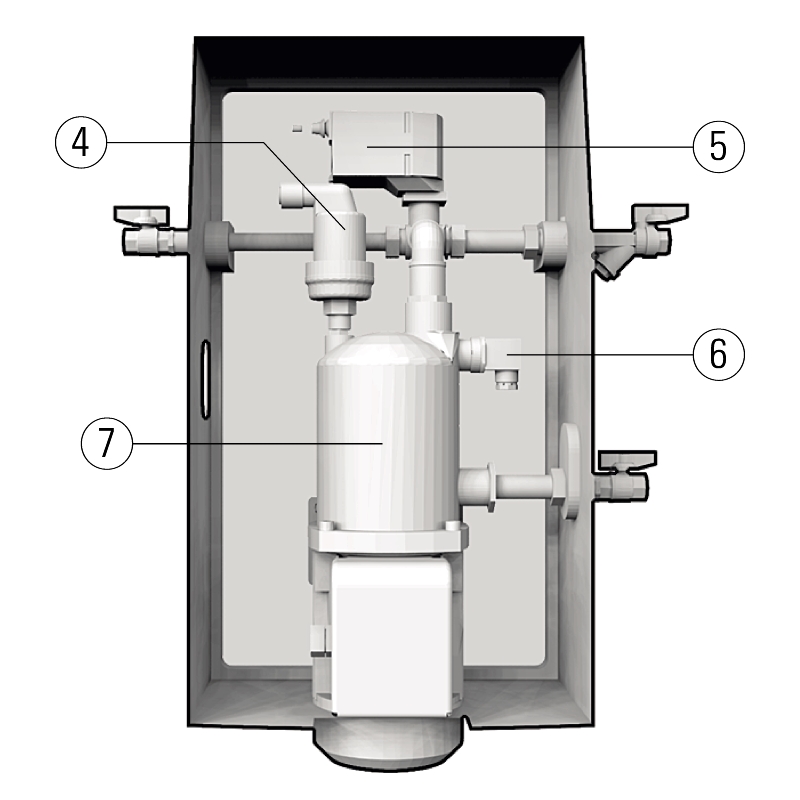 4
5
6
7