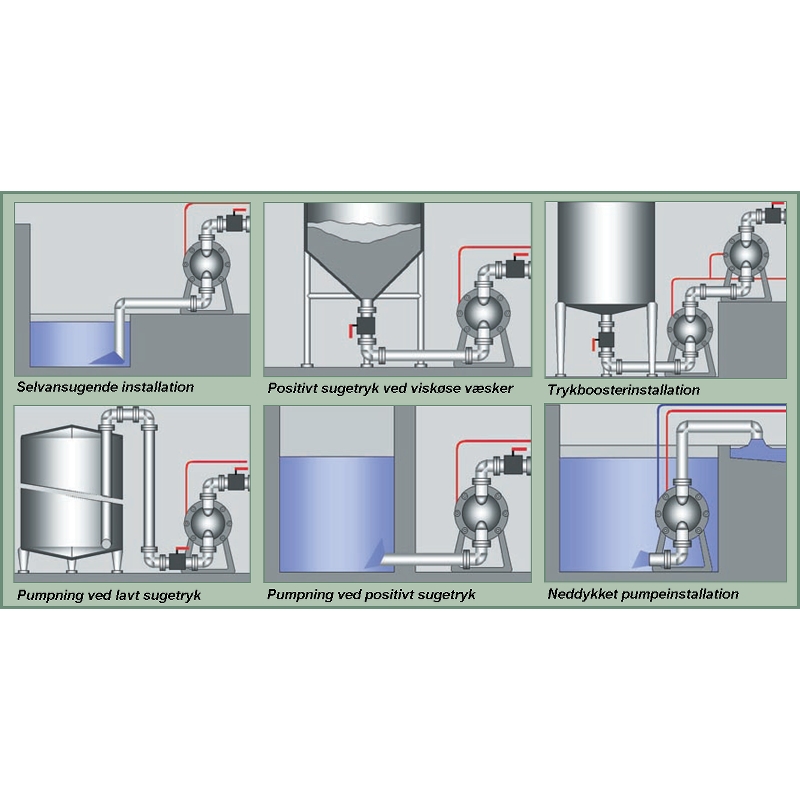 Selvansugende installation

Positivt sugetryk ved viskøse væsker

Trykboosterinstallation

Pumpning ved lavt sugetryk

Pumpning ved positivt sugetryk

Neddykket pumpeinstallation