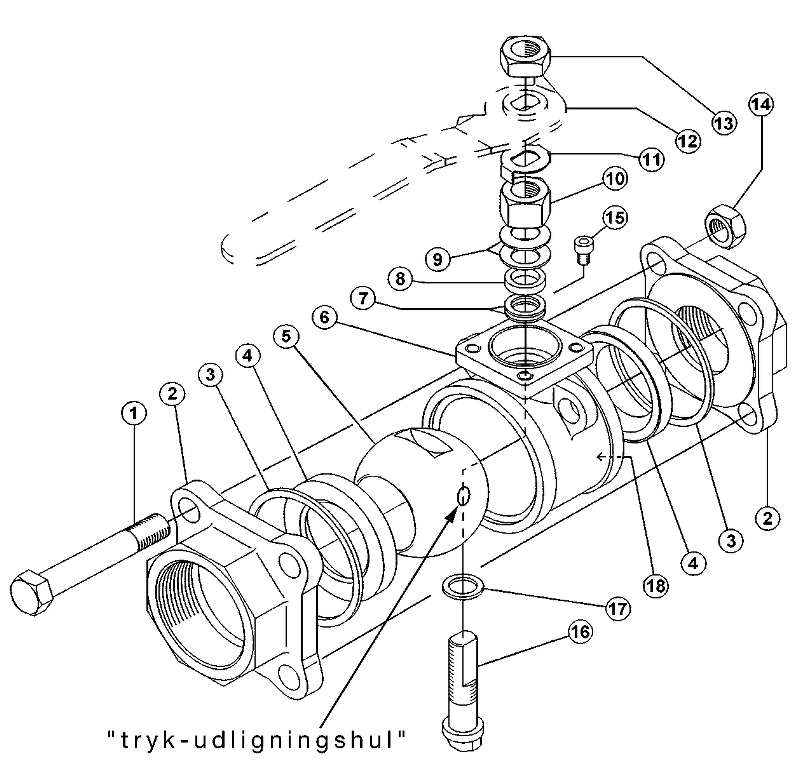 13
14
12
11
10
15
9
8
7
6
5
4
3
2
1
2
3
4
18
17
16
"tryk-udligningshul"