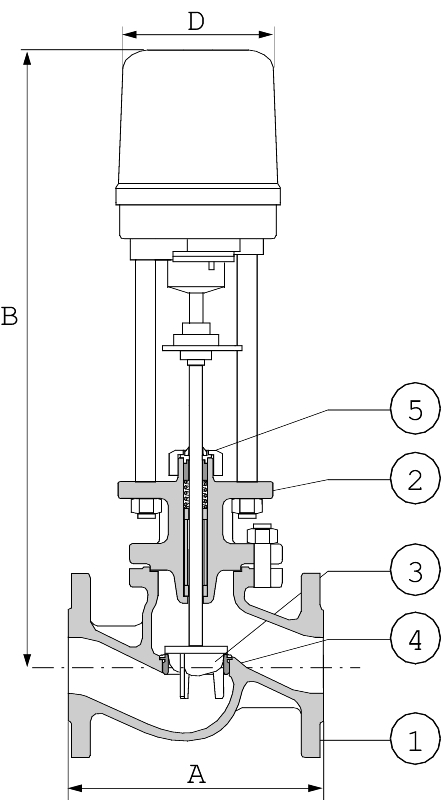 D

B

5

2

3

4

1

A