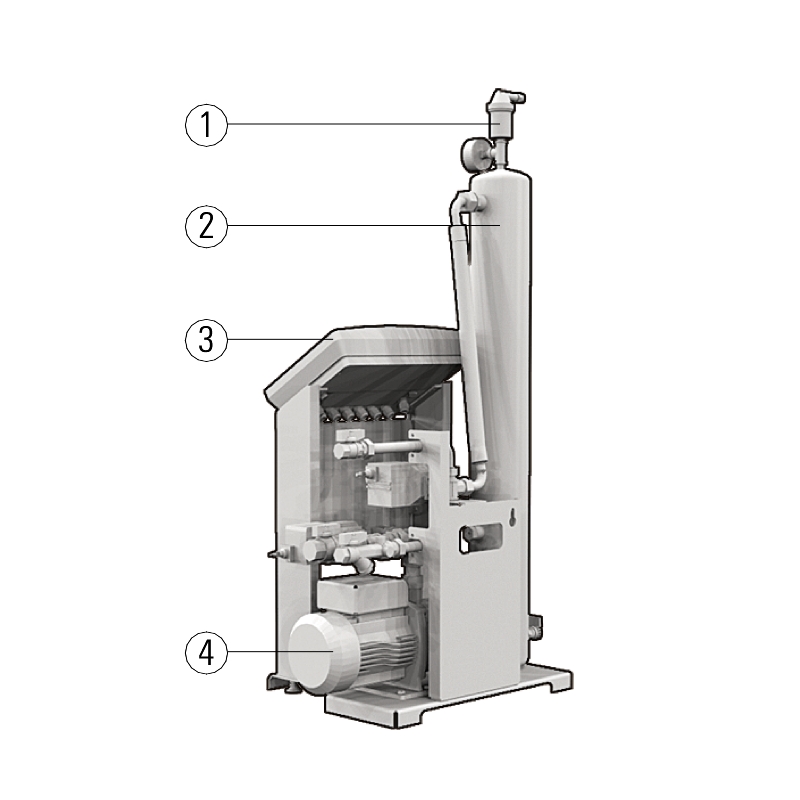 1
2
3
4