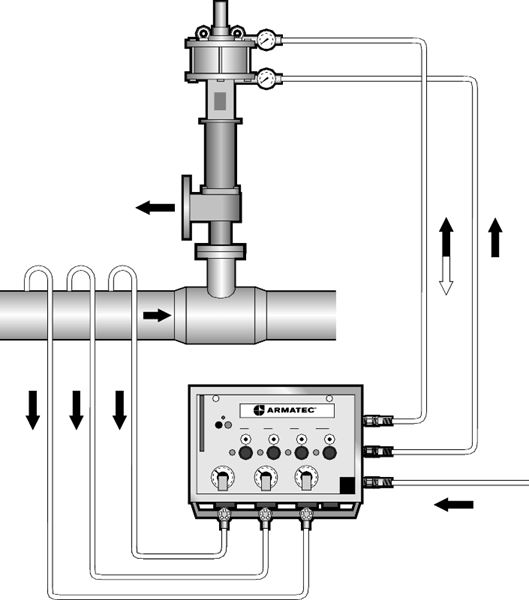 ARMATEC